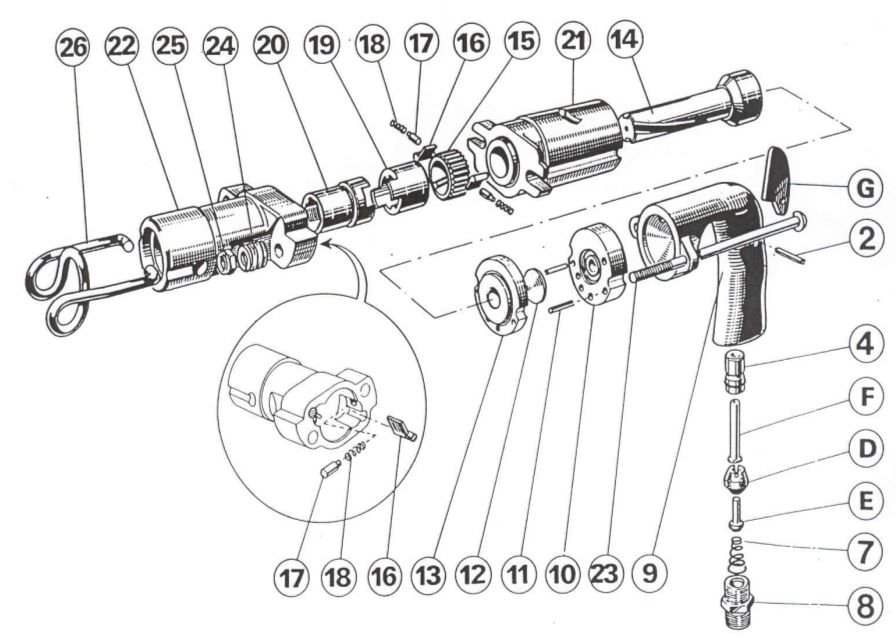 26 22 25 24 20 19 18 17 16 15 21 14

G
2
4
F
D
E
7
8

17 18 16 13 12 11 10 23 9